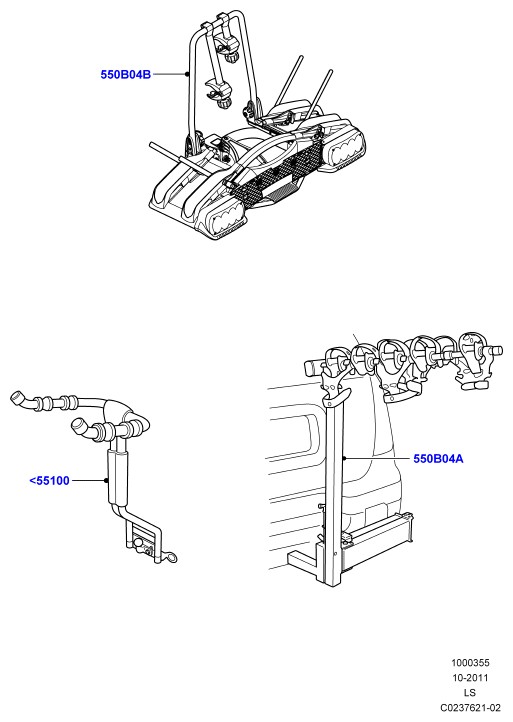 550B04B

<55100

550B04A

1000355
10-2011
LS
C0237621-02