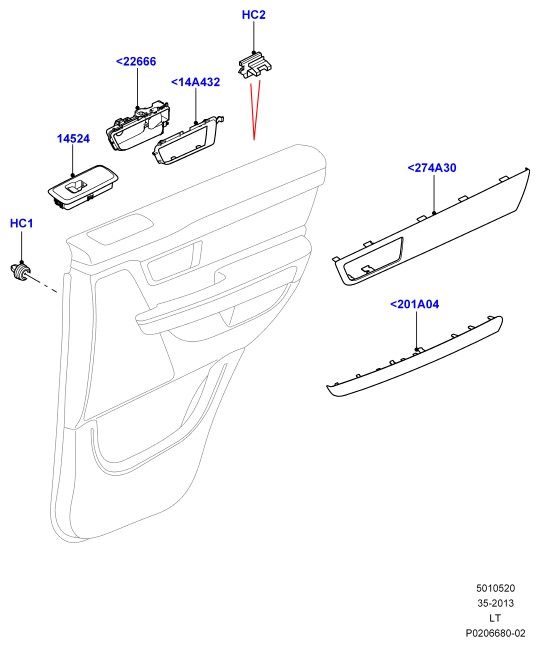 HC2

<22666

<14A432

14524

<274A30

HC1

<201A04

5010520
35-2013
LT
P0206680-02