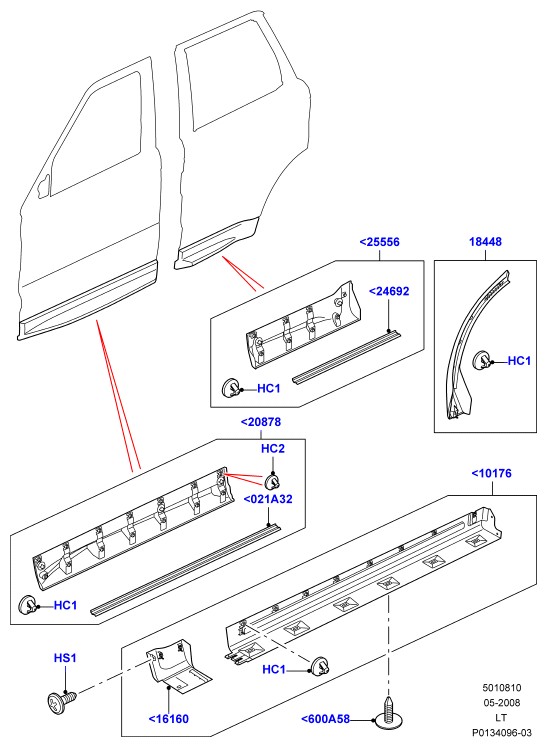 <25556
18448
<24692
HC1
HC1
<20878
HC2
<021A32
<10176
HC1
HS1
HC1
<16160
<600A58
5010810
05-2008
LT
P0134096-03