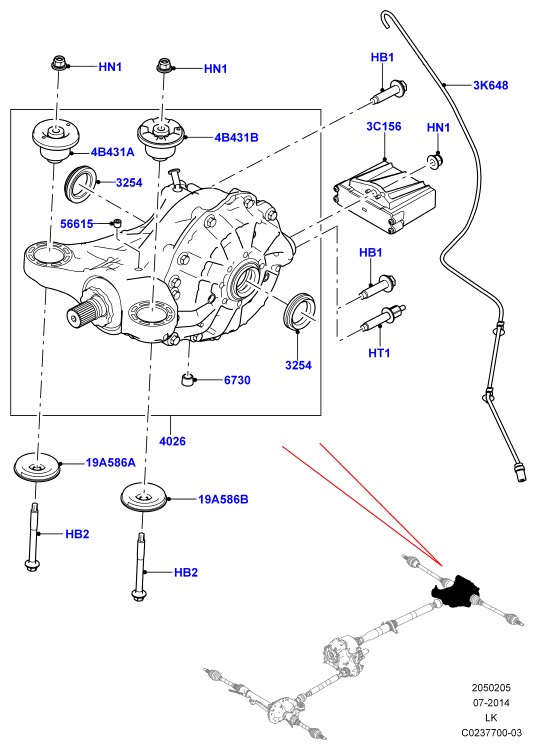 HN1
HN1
HB1
3K648
4B431A
4B431B
3C156
HN1
3254
56615
HB1
HT1
3254
6730
4026
19A586A
19A586B
HB2
HB2
2050205
07-2014
LK
C0237700-03