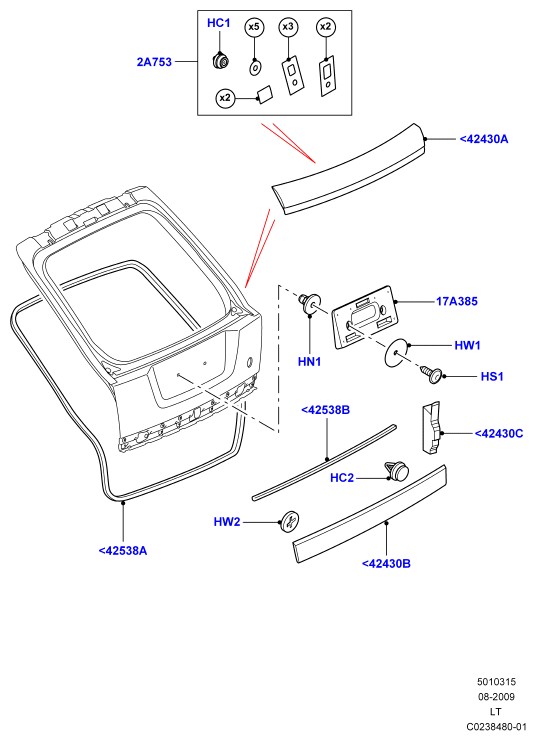 HC1
x5
x3
x2
2A753
x2
<42430A
17A385
HN1
HW1
HS1
<42538B
<42430C
HC2
HW2
<42538A
<42430B
5010315
08-2009
LT
C0238480-01