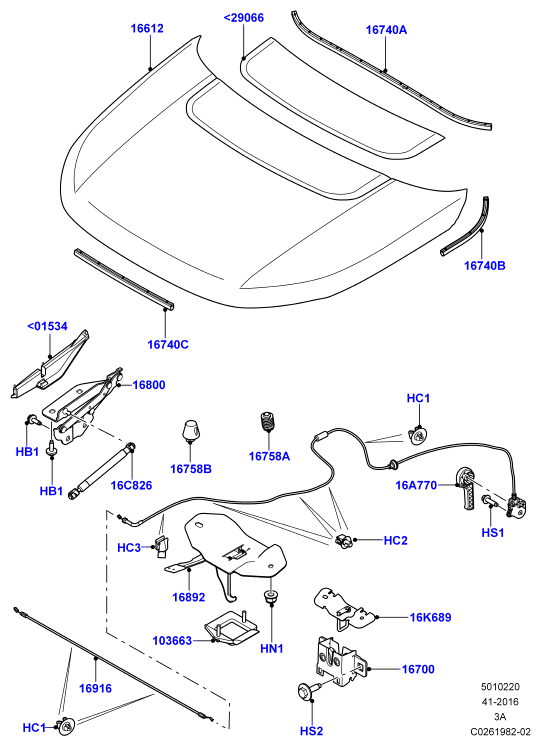 16612
<29066
16740A
16740B
16740C
<01534
16800
HB1
HB1
16C826
16758B
16758A
HC1
16A770
HS1
HC3
HC2
16892
103663
HN1
16K689
16700
16916
HC1
HS2
5010220
41-2016
3A
C0261982-02