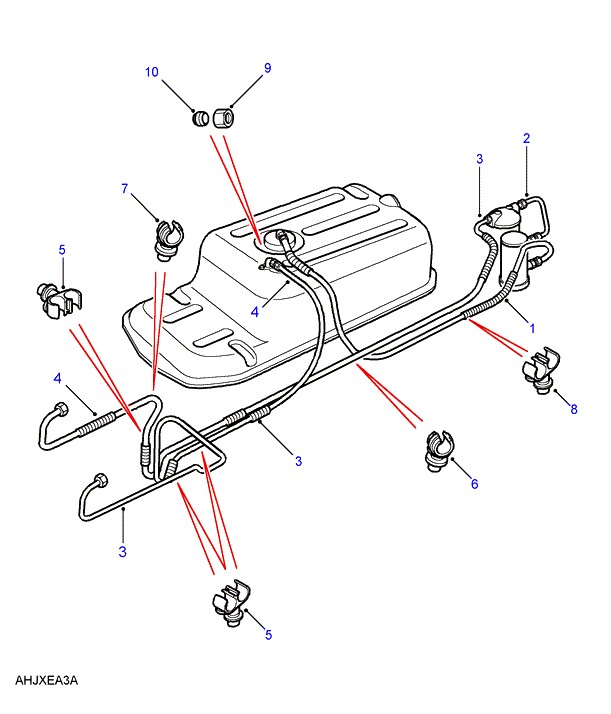 10
9
2
3
7
5
4
1
4
8
3
6
3
5
AHJXEA3A