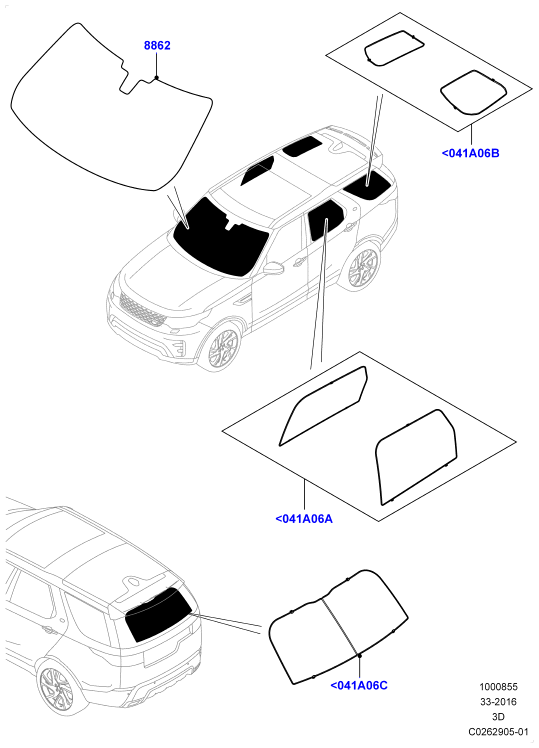 8862

<041A06B

<041A06A

<041A06C

1000855
33-2016
3D
C0262905-01