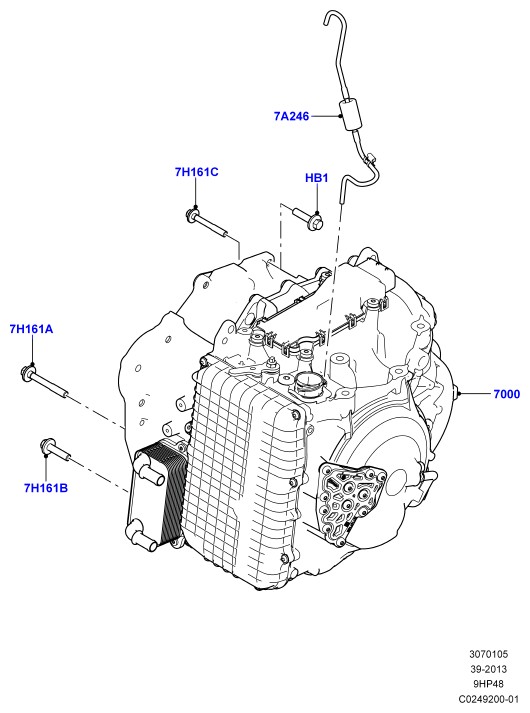 7A246

7H161C

HB1

7H161A

7000

7H161B

3070105
39-2013
9HP48
C0249200-01