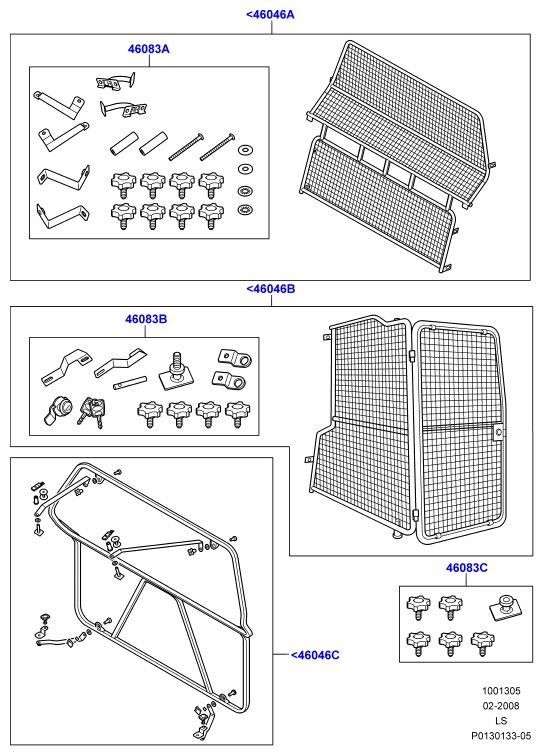 <46046A

46083A

<46046B

46083B

46083C

<46046C

1001305
02-2008
LS
P0130133-05