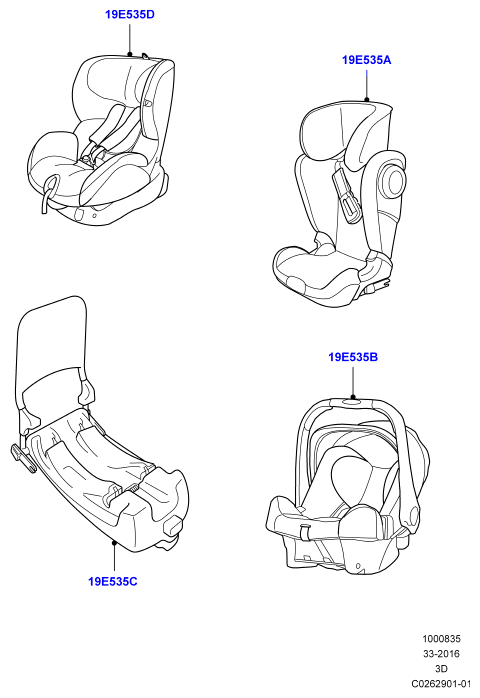 19E535D

19E535A

19E535B

19E535C

1000835
33-2016
3D
C0262901-01