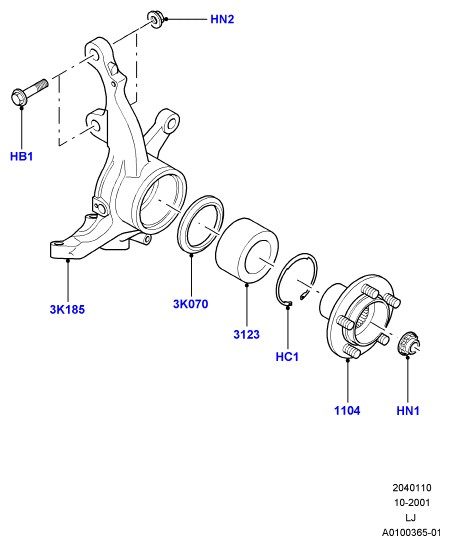 HN2

HB1

3K185

3K070

3123

HC1

1104

HN1

2040110
10-2001
LJ
A0100365-01