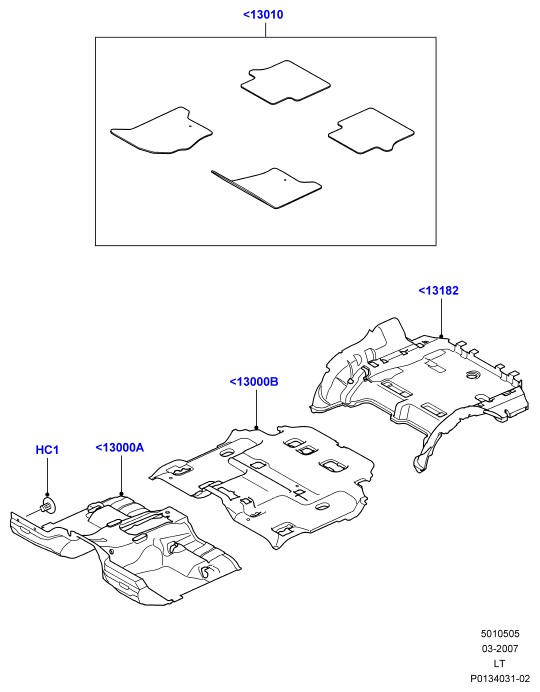 <13010

<13182

<13000B

HC1

<13000A

5010505
03-2007
LT
P0134031-02