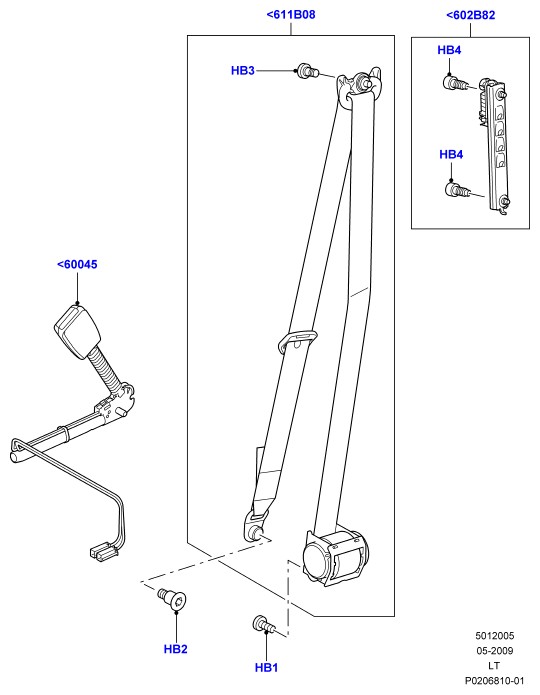 <611B08

<602B82

HB3

HB4

HB4

<60045

HB2

HB1

5012005
05-2009
LT
P0206810-01