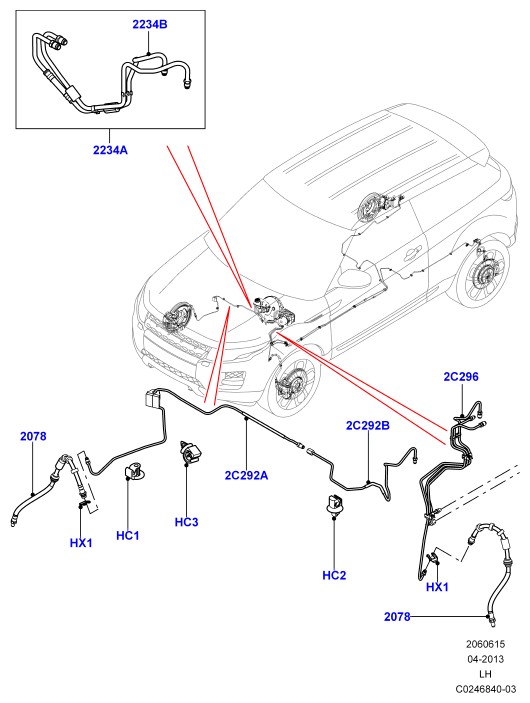 2234B

2234A

2C296

2078

2C292B

2C292A

HX1

HC1

HC3

HC2

HX1

2078

2060615
04-2013
LH
C0246840-03