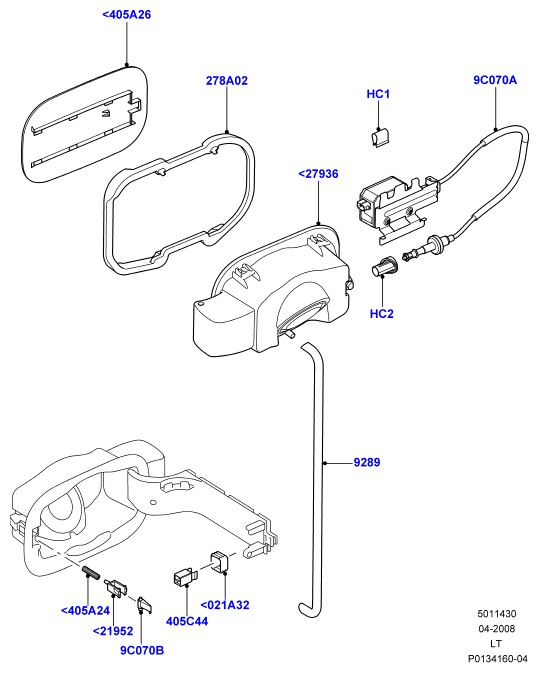 <405A26

278A02

HC1

9C070A

<27936

HC2

9289

<405A24

<21952

9C070B

405C44

<021A32

5011430
04-2008
LT
P0134160-04