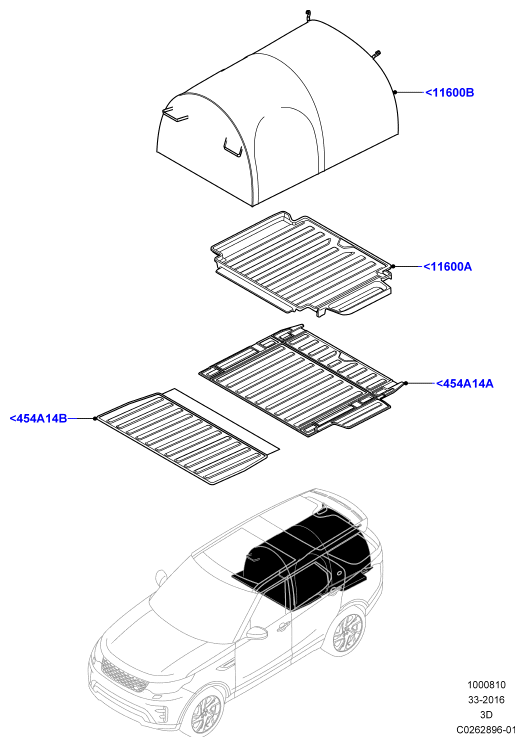 <11600B

<11600A

<454A14A

<454A14B

1000810
33-2016
3D
C0262896-01