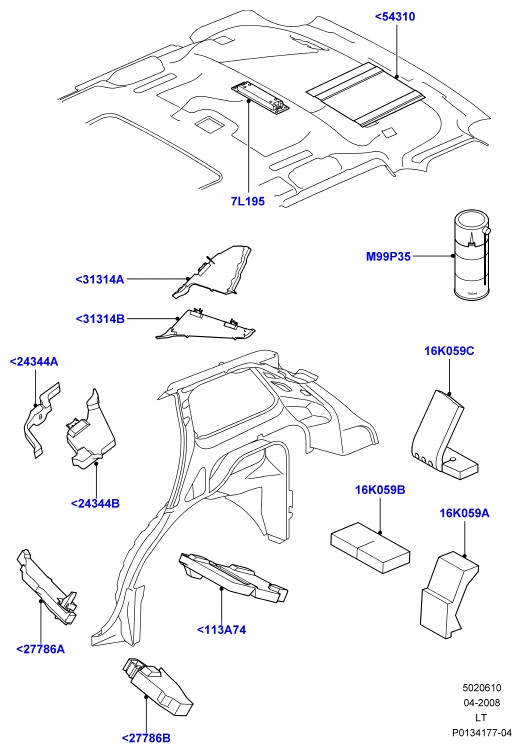 <54310

7L195

M99P35

<31314A

<31314B

<24344A

16K059C

<24344B

16K059B

16K059A

<113A74

<27786A

<27786B

5020610
04-2008
LT
P0134177-04