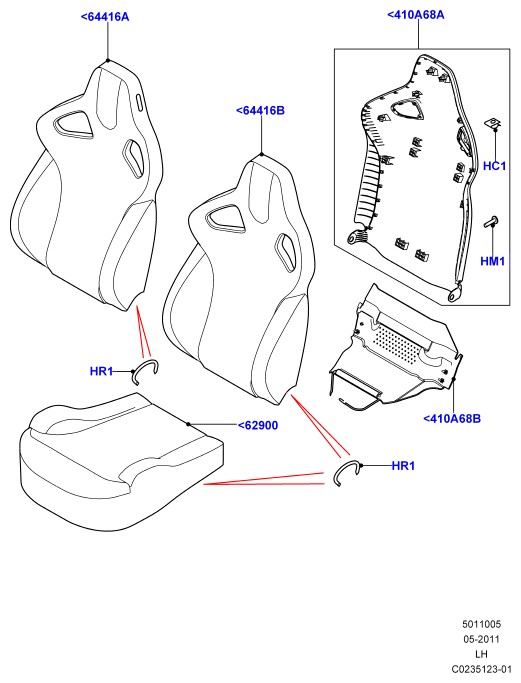 <64416A

<410A68A

<64416B

HC1

HM1

HR1

<62900

<410A68B

HR1

5011005
05-2011
LH
C0235123-01