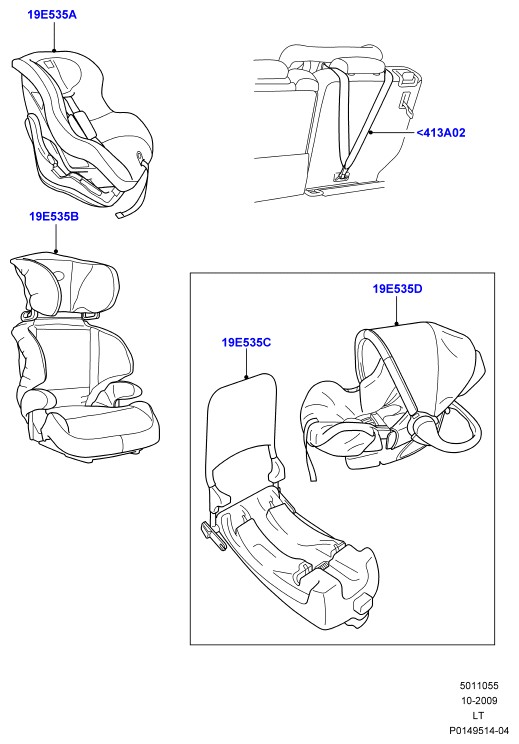 19E535A

<413A02

19E535B

19E535D

19E535C

5011055
10-2009
LT
P0149514-04