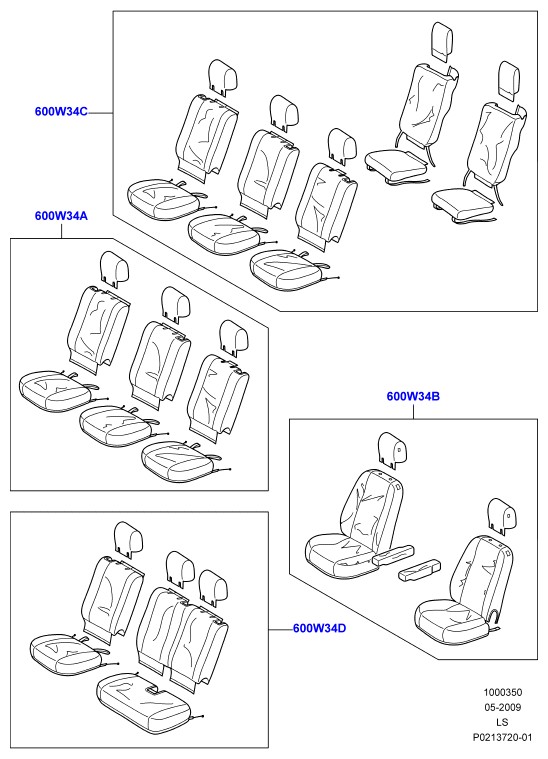 600W34C

600W34A

600W34B

600W34D

1000350
05-2009
LS
P0213720-01