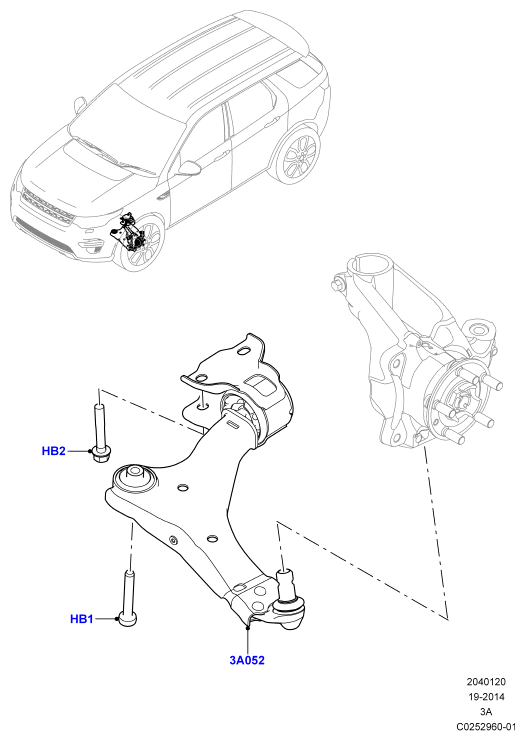 HB2

HB1

3A052

2040120
19-2014
3A
C0252960-01