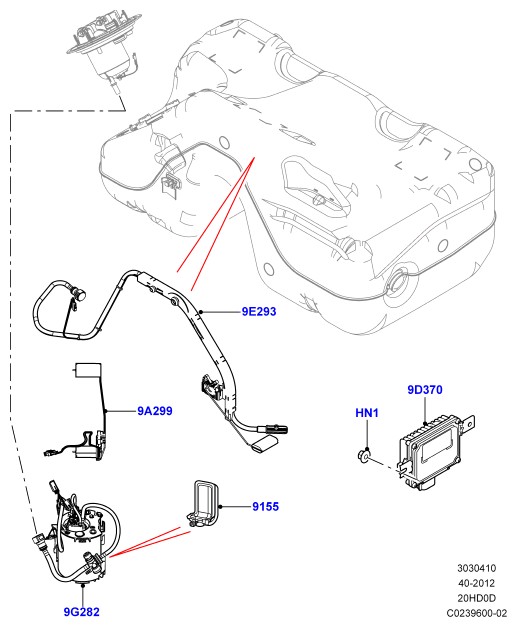 9E293

9D370

HN1

9A299

9155

9G282

3030410
40-2012
20HD0D
C0239600-02