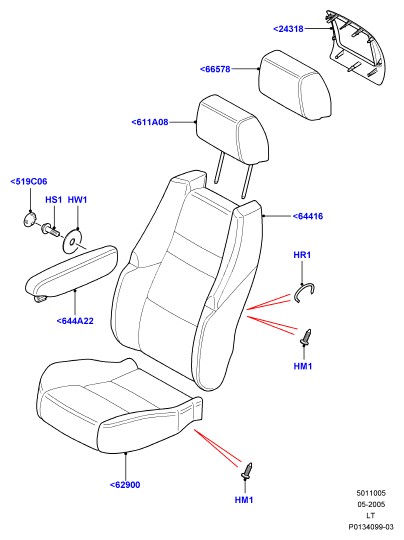 <24318
<66578
<611A08
<519C06
HS1 HW1
<64416
HR1
<644A22
HM1
<62900
HM1
5011005
05-2005
LT
P0134099-03