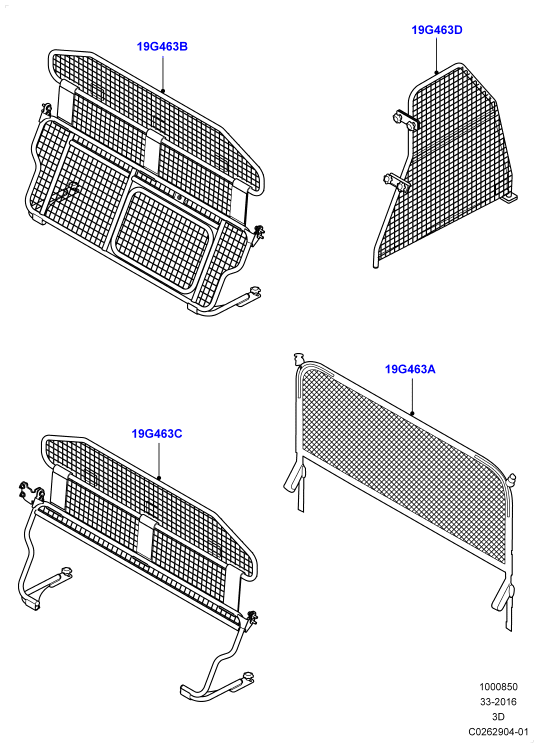 19G463B

19G463D

19G463A

19G463C

1000850
33-2016
3D
C0262904-01