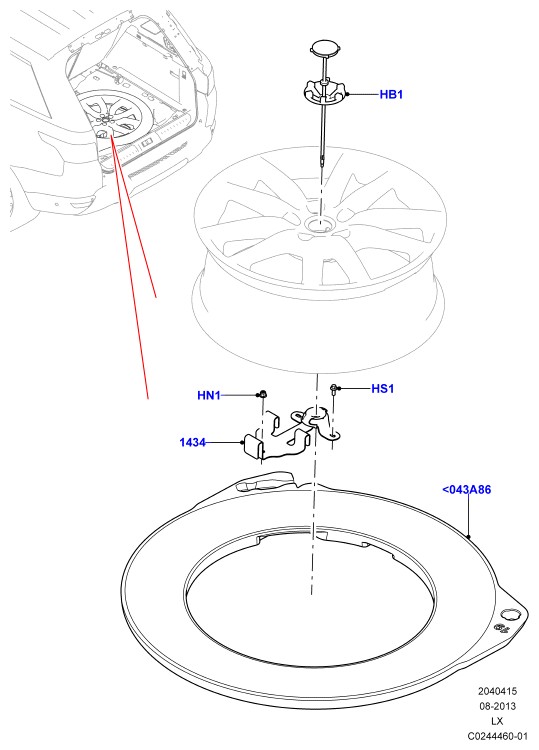 HB1

HN1

HS1

1434

<043A86

2040415
08-2013
LX
C0244460-01