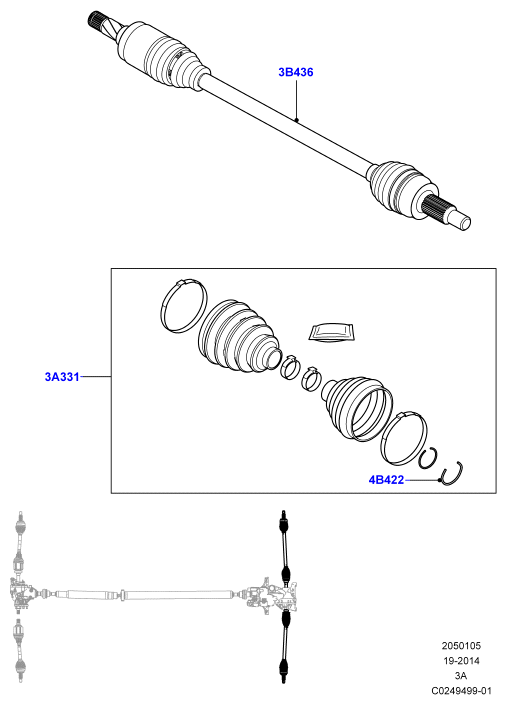 3B436

3A331

4B422

2050105
19-2014
3A
C0249499-01