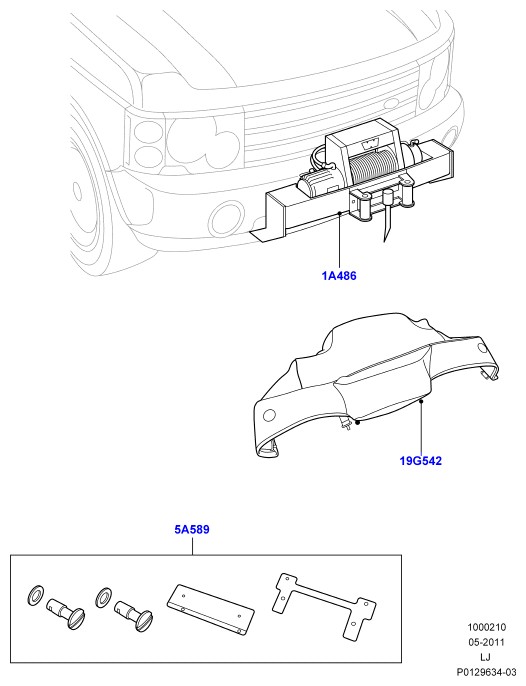 1A486

19G542

5A589

1000210
05-2011
LJ
P0129634-03