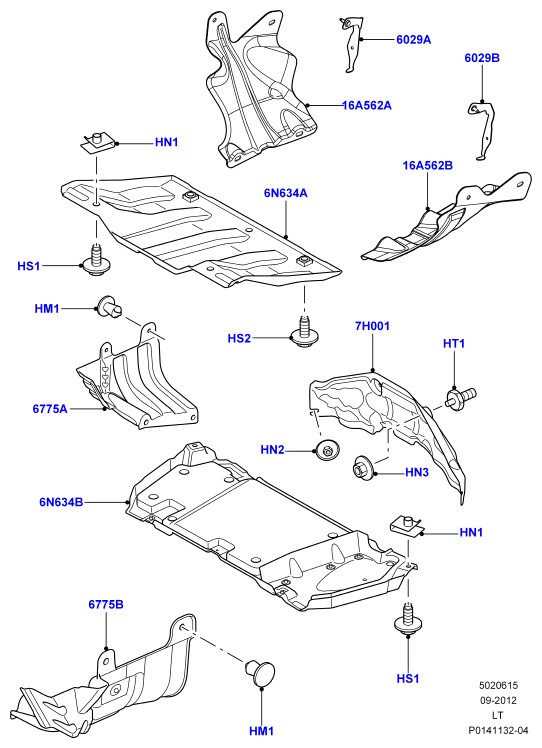 6029A

6029B

16A562A

HN1

16A562B

6N634A

HS1

HM1

HS2

7H001

HT1

6775A

HN2

HN3

6N634B

HN1

6775B

HS1

HM1

5020615
09-2012
LT
P0141132-04