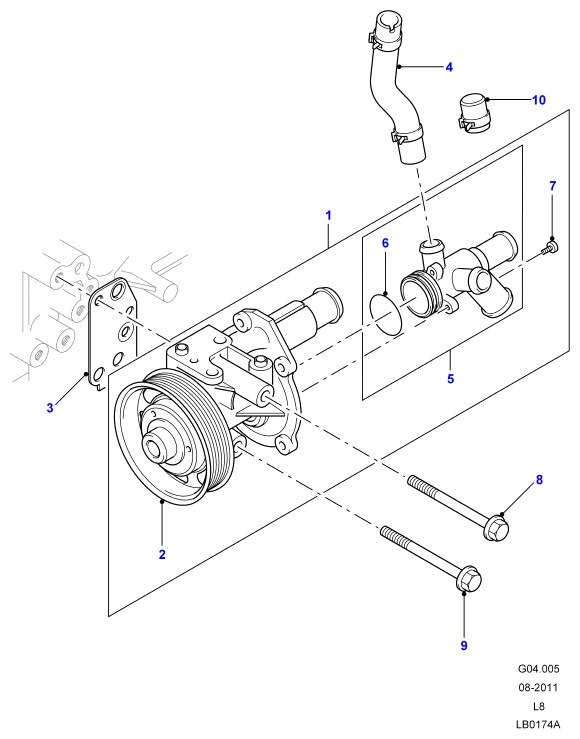 4
10
7
1
6
5
3
8
2
9
G04.005
08-2011
L8
LB0174A