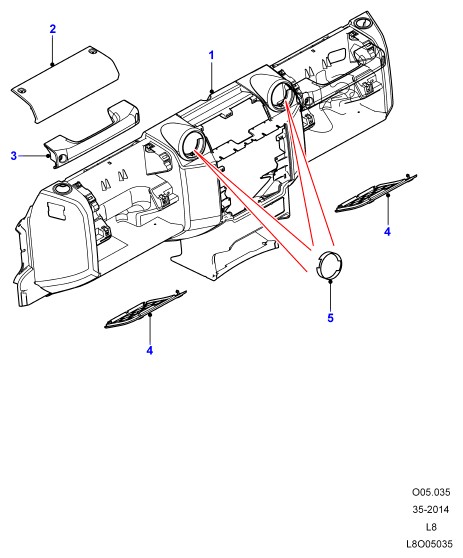 2
1
3
4
5
4

O05.035
35-2014
L8
L8O05035