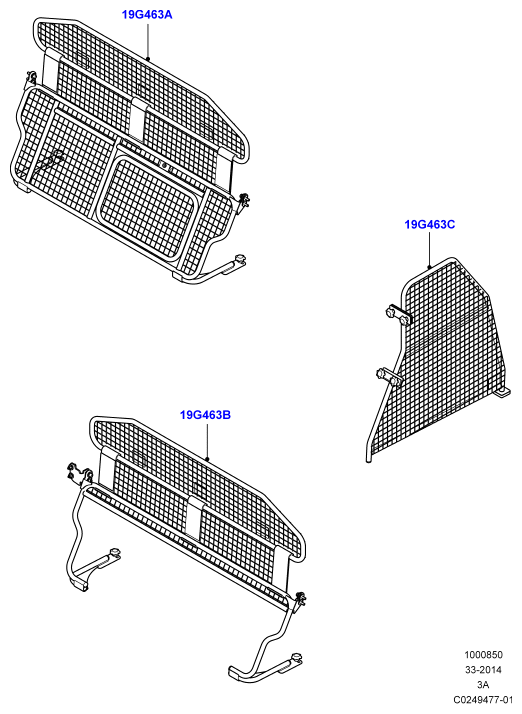 19G463A

19G463C

19G463B

1000850
33-2014
3A
C0249477-01