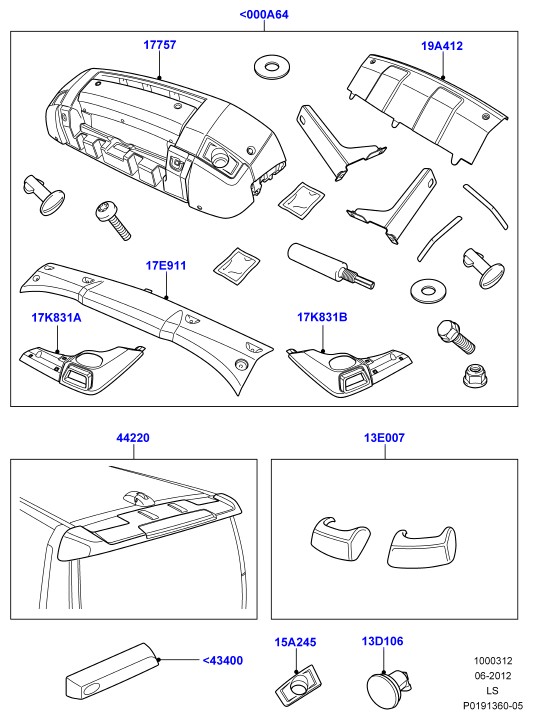 <000A64

17757

19A412

17E911

17K831A

17K831B

44220

13E007

<43400

15A245

13D106

1000312
06-2012
LS
P0191360-05