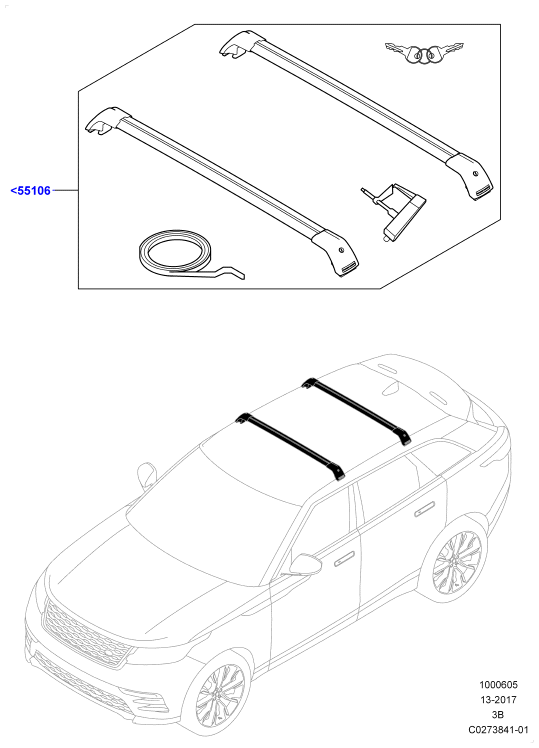 <55106

1000605
13-2017
3B
C0273841-01