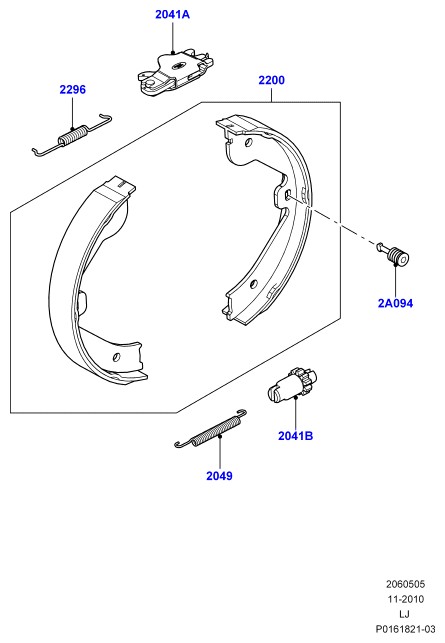 2041A

2296

2200

2A094

2041B

2049

2060505
11-2010
LJ
P0161821-03