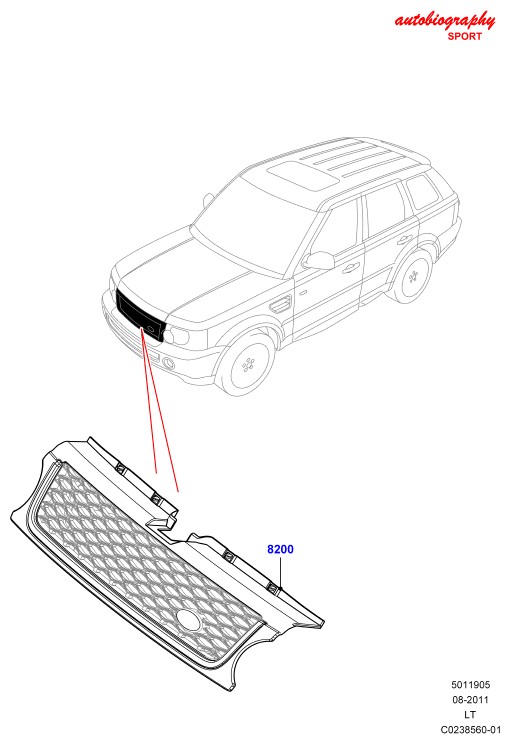 autobiography
SPORT

8200

5011905
08-2011
LT
C0238560-01