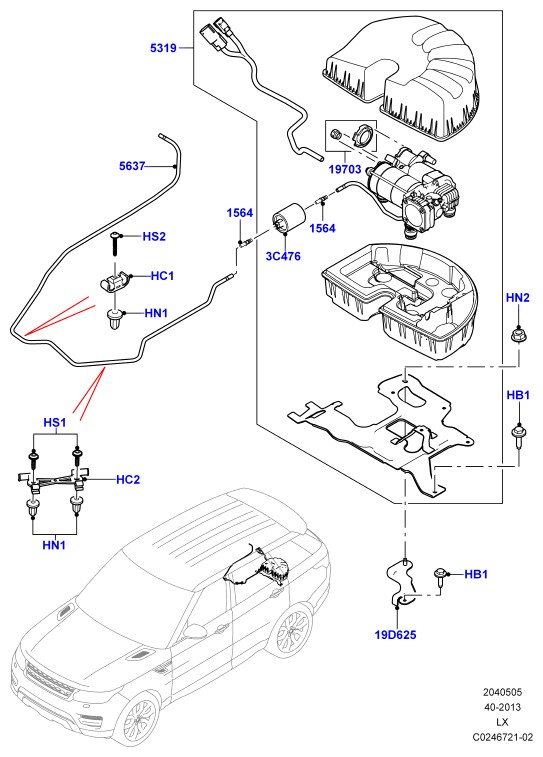 5319

5637

19703

1564

1564

3C476

HS2

HC1

HN1

HN2

HB1

HS1

HC2

HN1

HB1

19D625

2040505
40-2013
LX
C0246721-02