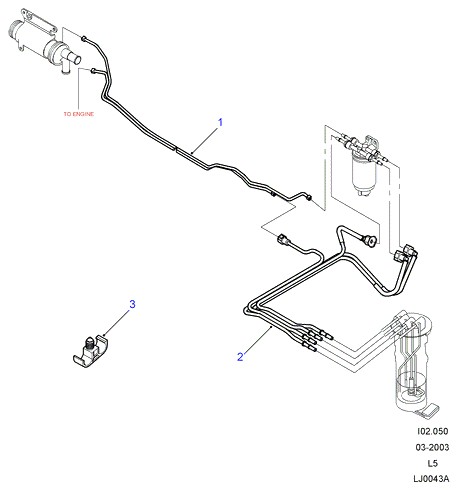 TO ENGINE

1

3

2

I02.050
03-2003
L5
LJ0043A