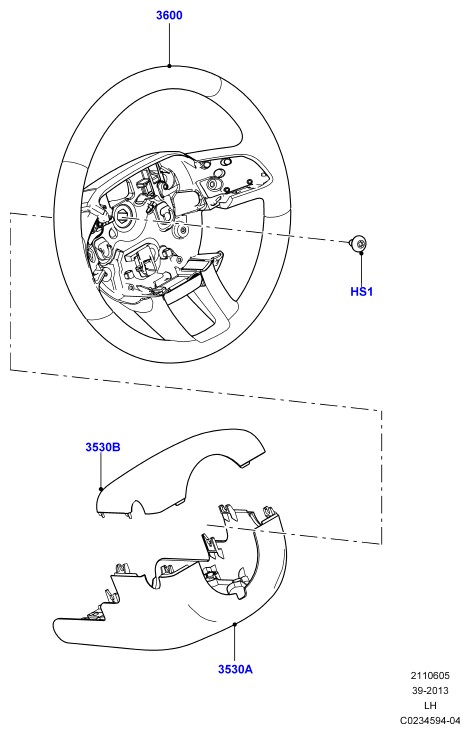 3600

HS1

3530B

3530A

2110605
39-2013
LH
C0234594-04