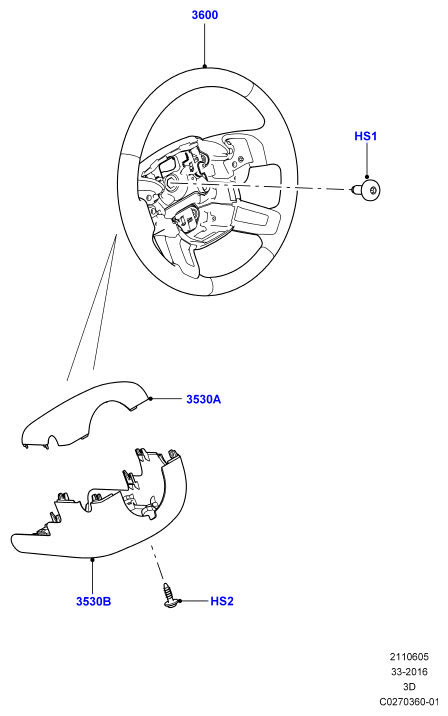 3600

HS1

3530A

3530B

HS2

2110605
33-2016
3D
C0270360-01