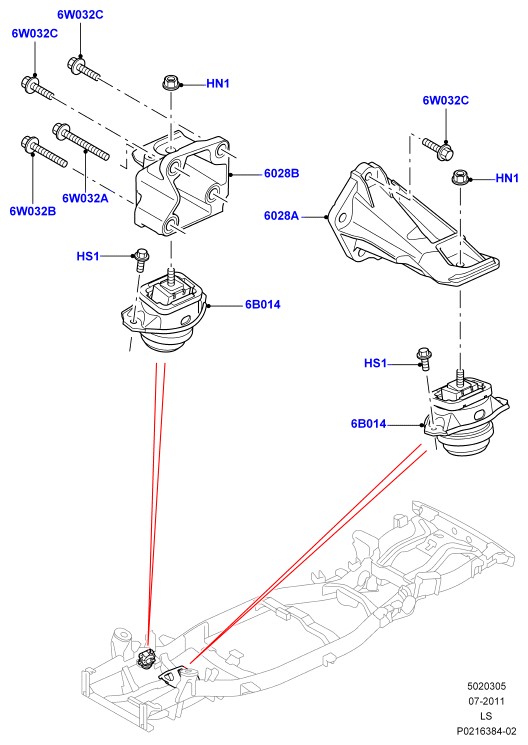 6W032C
6W032C
HN1
6W032C
HN1
6028B
6W032A
6W032B
6028A
HS1
6B014
HS1
6B014

5020305
07-2011
LS
P0216384-02