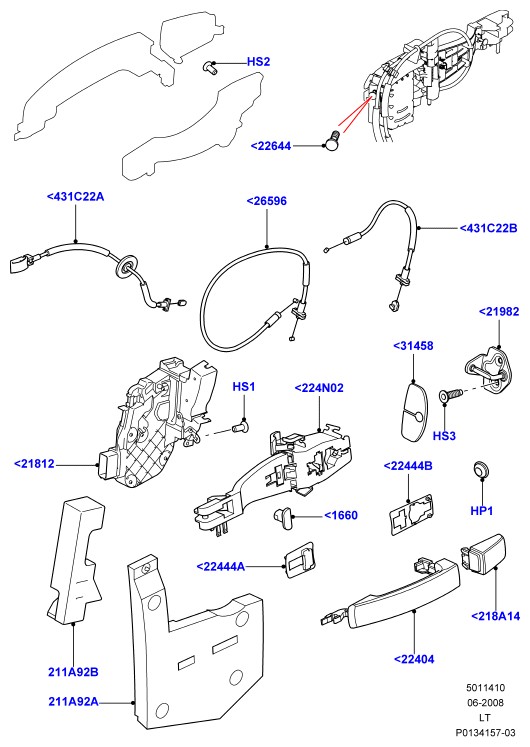 HS2
<22644
<431C22A
<26596
<431C22B
<21982
<31458
HS1
<224N02
HS3
<21812
<22444B
HP1
<1660
<22444A
<218A14
211A92B
<22404
211A92A
5011410
06-2008
LT
P0134157-03