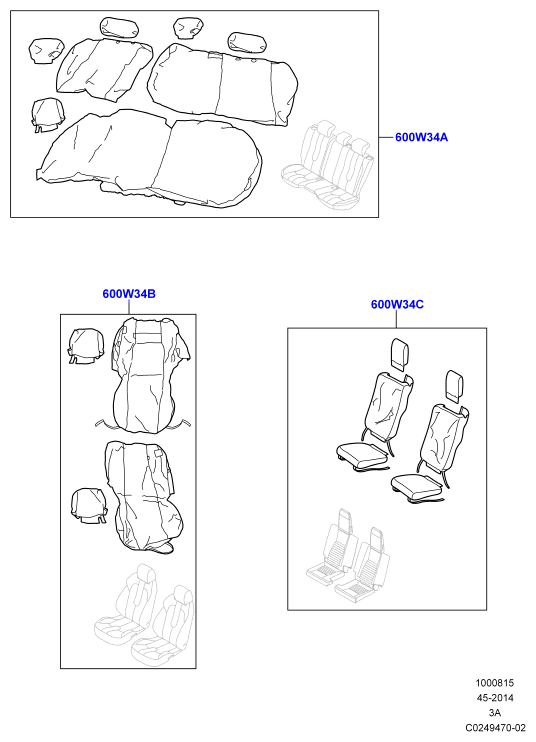 600W34A

600W34B

600W34C

1000815
45-2014
3A
C0249470-02