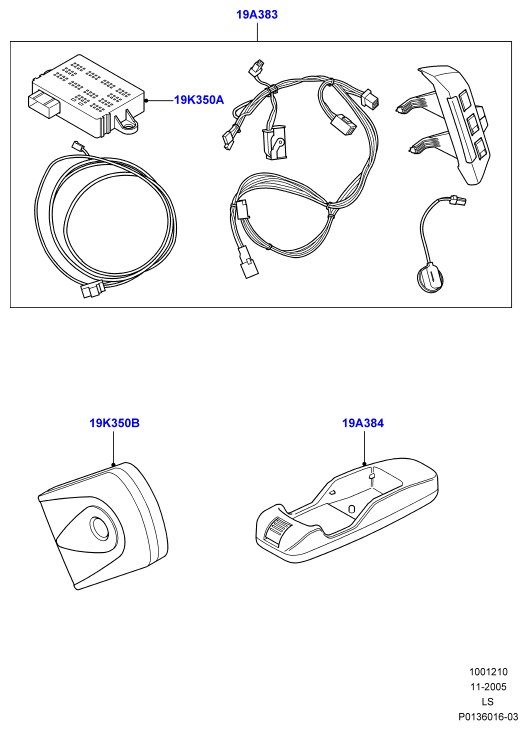 19A383

19K350A

19K350B

19A384

1001210
11-2005
LS
P0136016-03