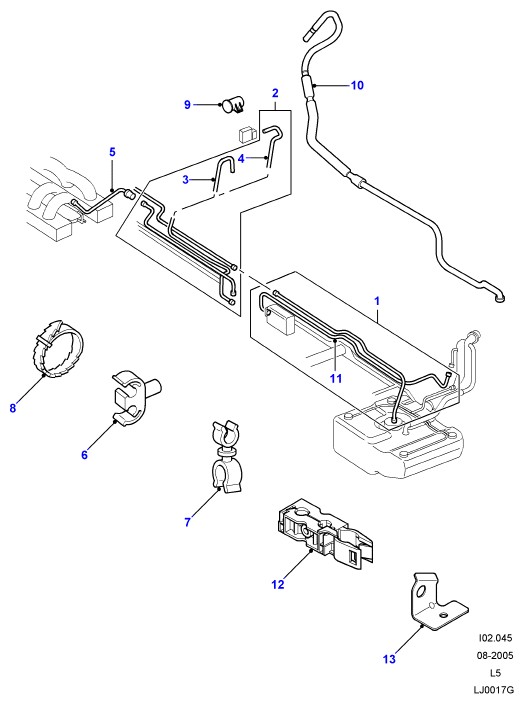 10
2
9
5
4
3
1
11
8
6
7
12
13
I02.045
08-2005
L5
LJ0017G