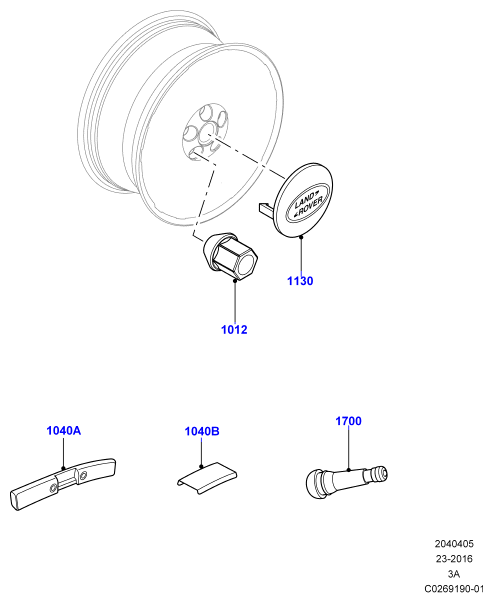 LAND ROVER

1130

1012

1040A

1040B

1700

2040405
23-2016
3A
C0269190-01