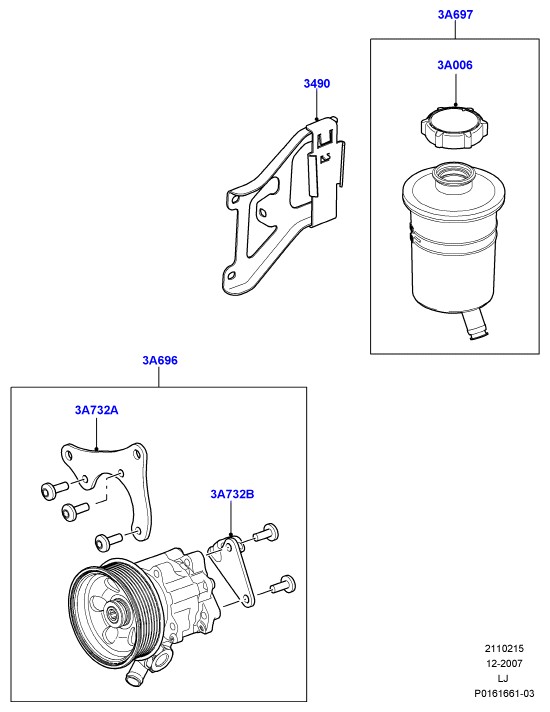 3A697

3A006

3490

3A696

3A732A

3A732B

2110215
12-2007
LJ
P0161661-03