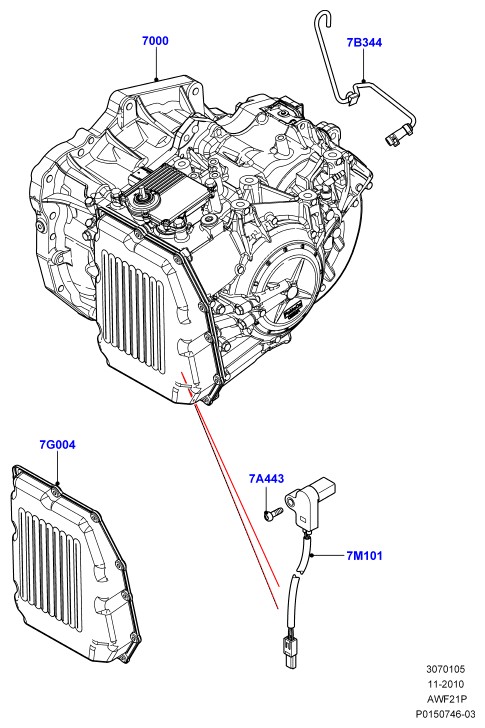 7000
7B344
7G004
7A443
7M101
3070105
11-2010
AWF21P
P0150746-03