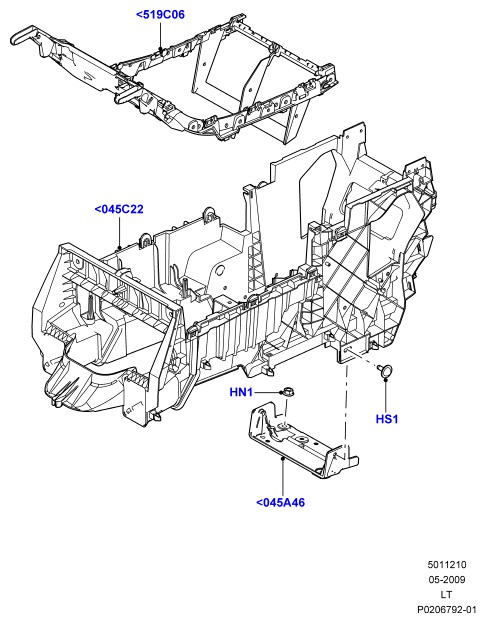 <519C06

<045C22

HN1

HS1

<045A46

5011210
05-2009
LT
P0206792-01