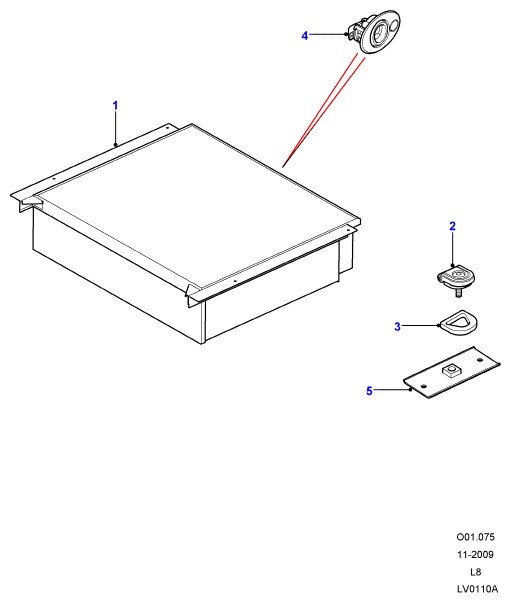 4

1

2

3

5

O01.075
11-2009
L8
LV0110A